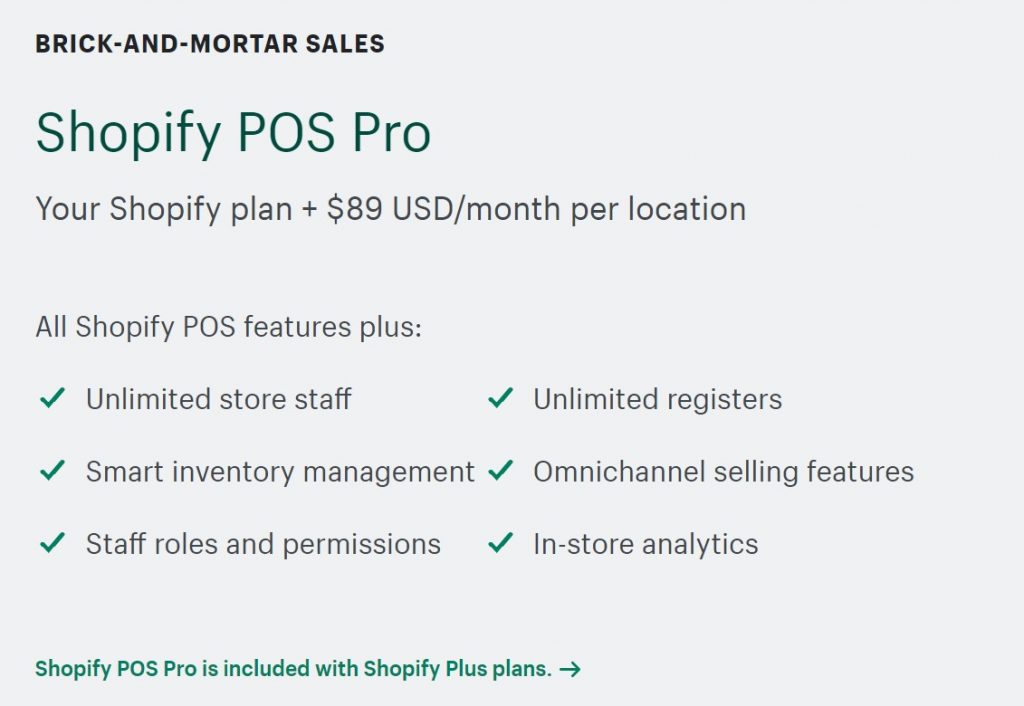 BRICK-AND-MORTAR SALES

Shopify POS Pro

Your Shopify plan + \$89 USD/month per location

All Shopify POS features plus:

✓ Unlimited store staff
✓ Smart inventory management
✓ Staff roles and permissions

✓ Unlimited registers
✓ Omnichannel selling features
✓ In-store analytics

Shopify POS Pro is included with Shopify Plus plans. →